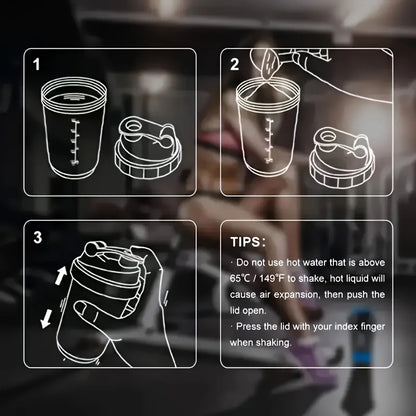 1

2

3

TIPS:

· Do not use hot water that is above 65°C / 149°F to shake, hot liquid will cause air expansion, then push the lid open.

· Press the lid with your index finger when shaking.