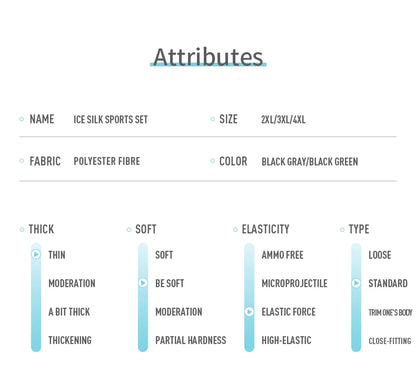 Attributes

NAME ICE SILK SPORTS SET
SIZE 2XL/3XL/4XL

FABRIC POLYESTER FIBRE
COLOR BLACK GRAY/BLACK GREEN

THICK
THIN
MODERATION
A BIT THICK
THICKENING

SOFT
SOFT
BE SOFT
MODERATION
PARTIAL HARDNESS

ELASTICITY
AMMO FREE
MICROPROJECTILE
ELASTIC FORCE
HIGH-ELASTIC

TYPE
LOOSE
STANDARD
TRIM ONE'S BODY
CLOSE-FITTING