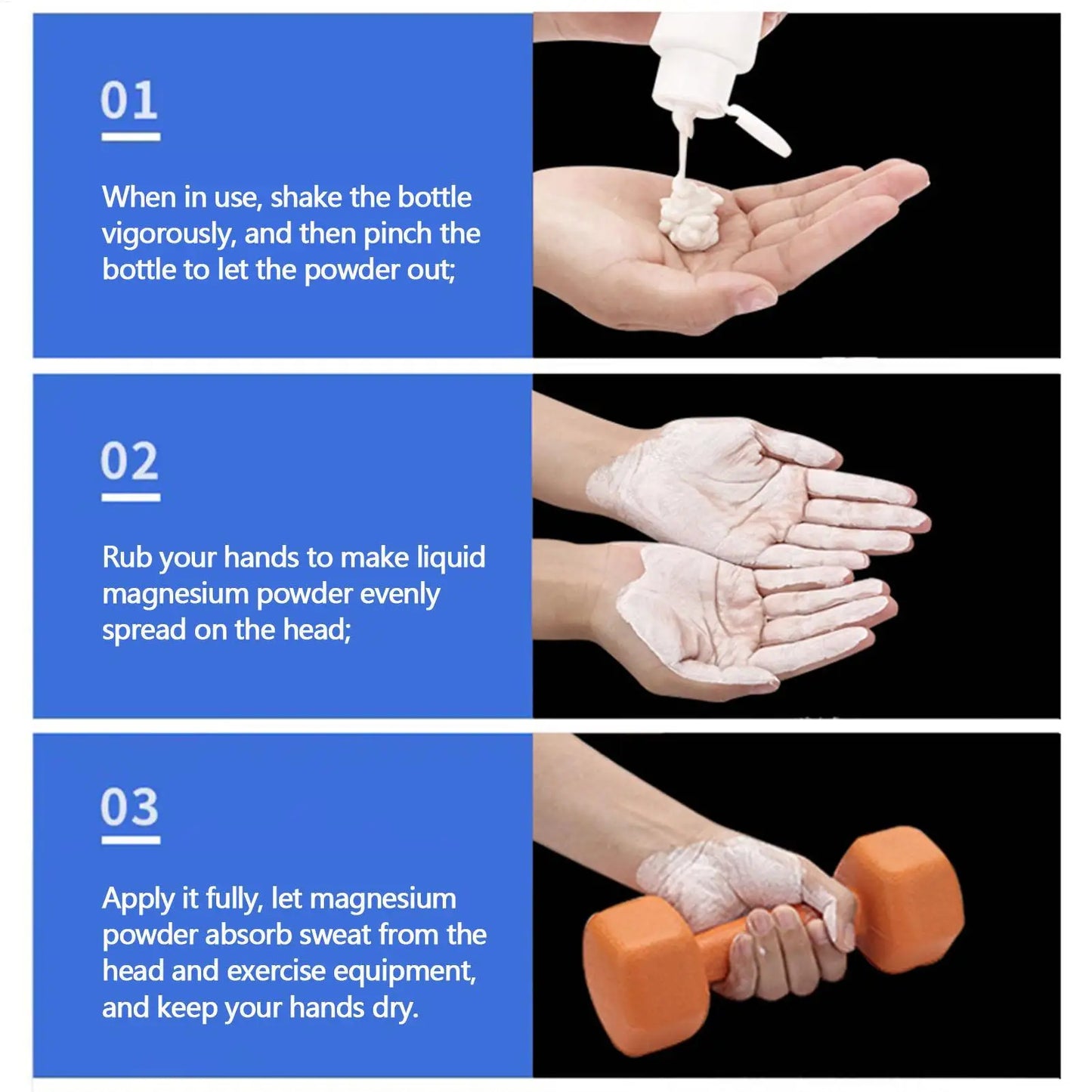 01

When in use, shake the bottle vigorously, and then pinch the bottle to let the powder out;

02

Rub your hands to make liquid magnesium powder evenly spread on the head;

03

Apply it fully, let magnesium powder absorb sweat from the head and exercise equipment, and keep your hands dry.