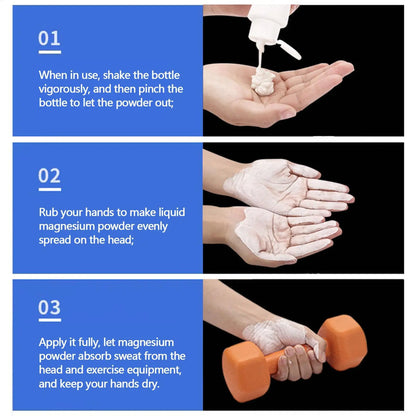 01

When in use, shake the bottle vigorously, and then pinch the bottle to let the powder out;

02

Rub your hands to make liquid magnesium powder evenly spread on the head;

03

Apply it fully, let magnesium powder absorb sweat from the head and exercise equipment, and keep your hands dry.